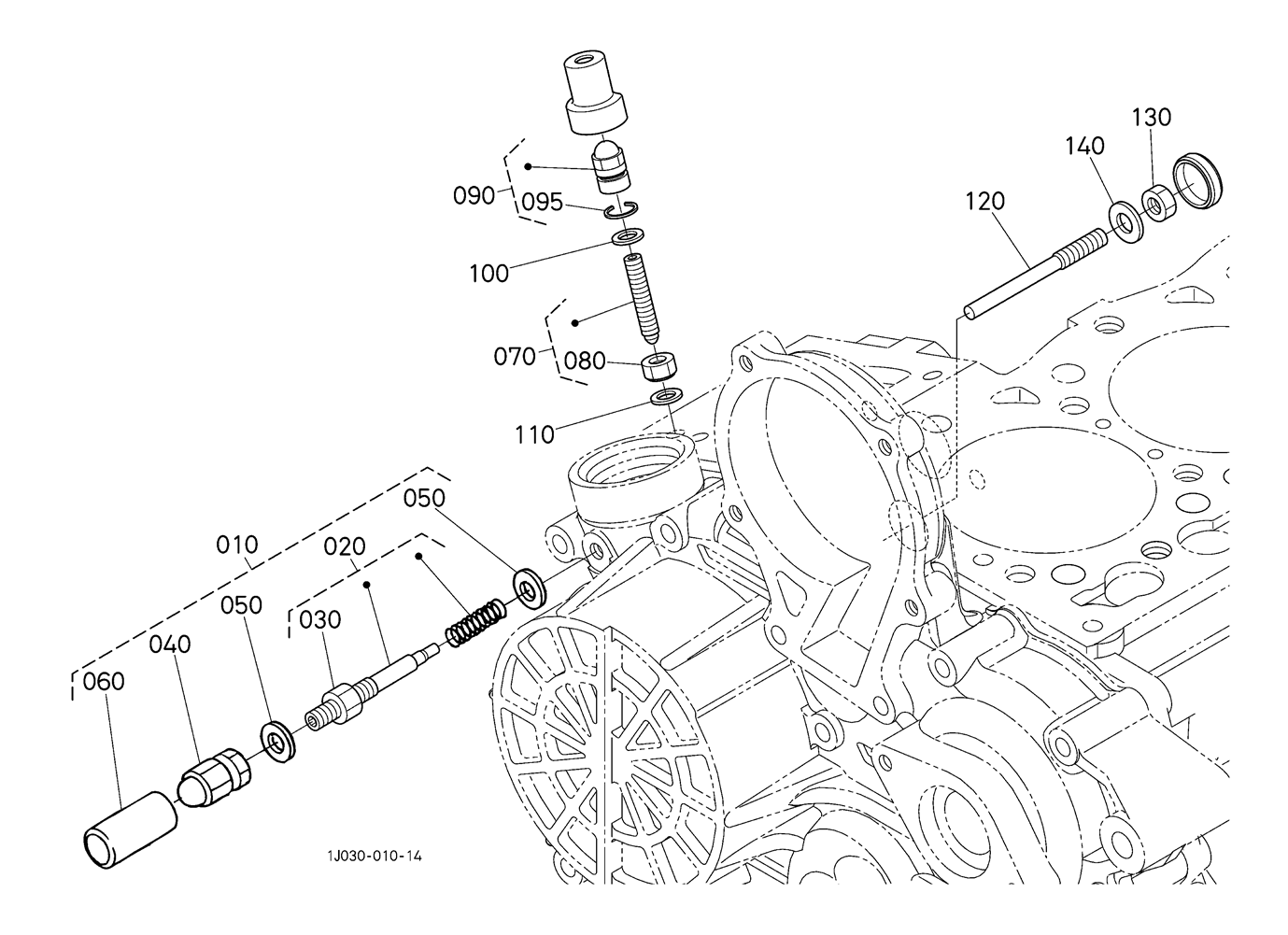 130
140
120
090
095
100
070
080
110
050
010
020
050
030
040
060
1J030-010-14